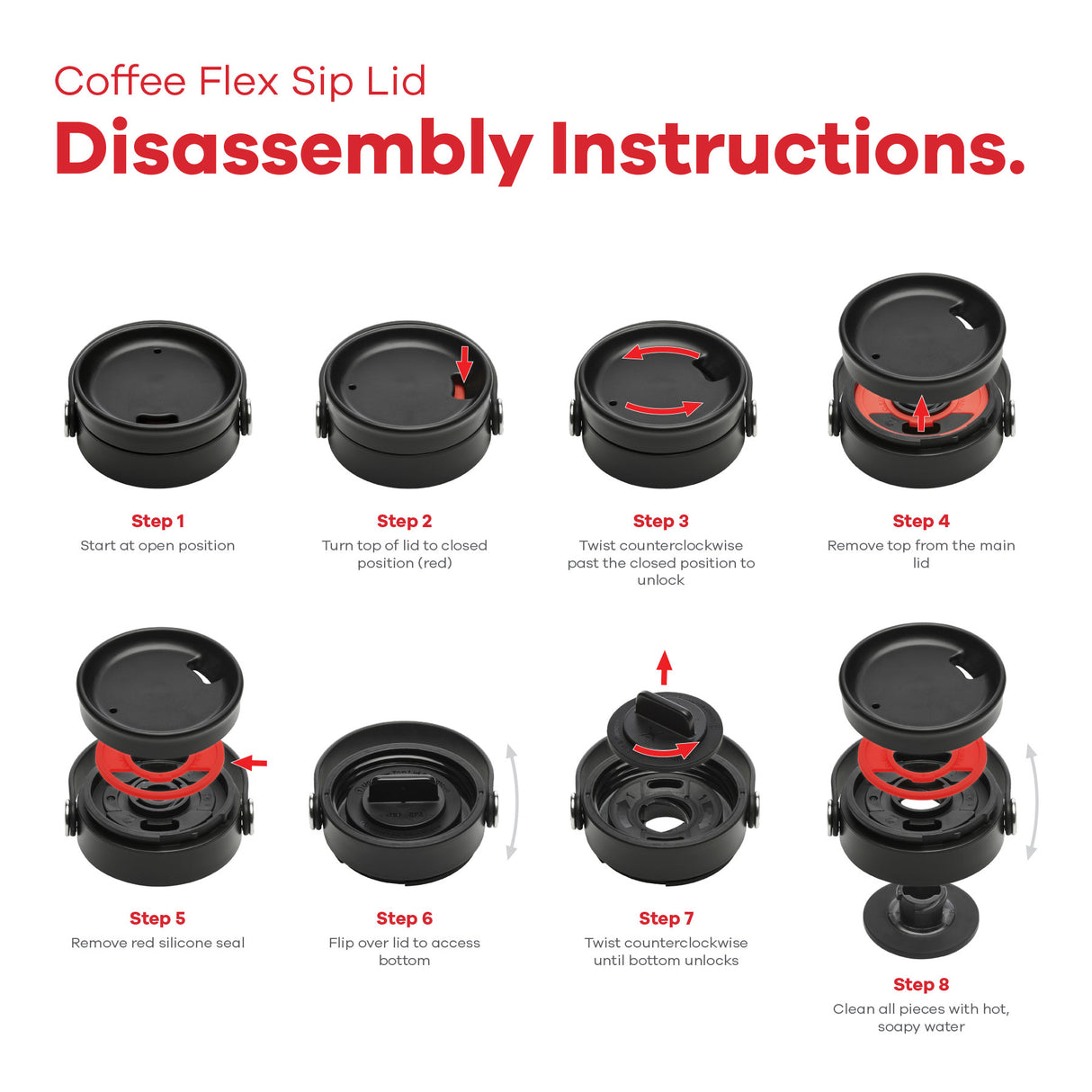 Coffee Flex Sip Lid
Disassembly Instructions.

Step 1
Start at open position

Step 2
Turn top of lid to closed position (red)

Step 3
Twist counterclockwise past the closed position to unlock

Step 4
Remove top from the main lid

Step 5
Remove red silicone seal

Step 6
Flip over lid to access bottom

Step 7
Twist counterclockwise until bottom unlocks

Step 8
Clean all pieces with hot, soapy water