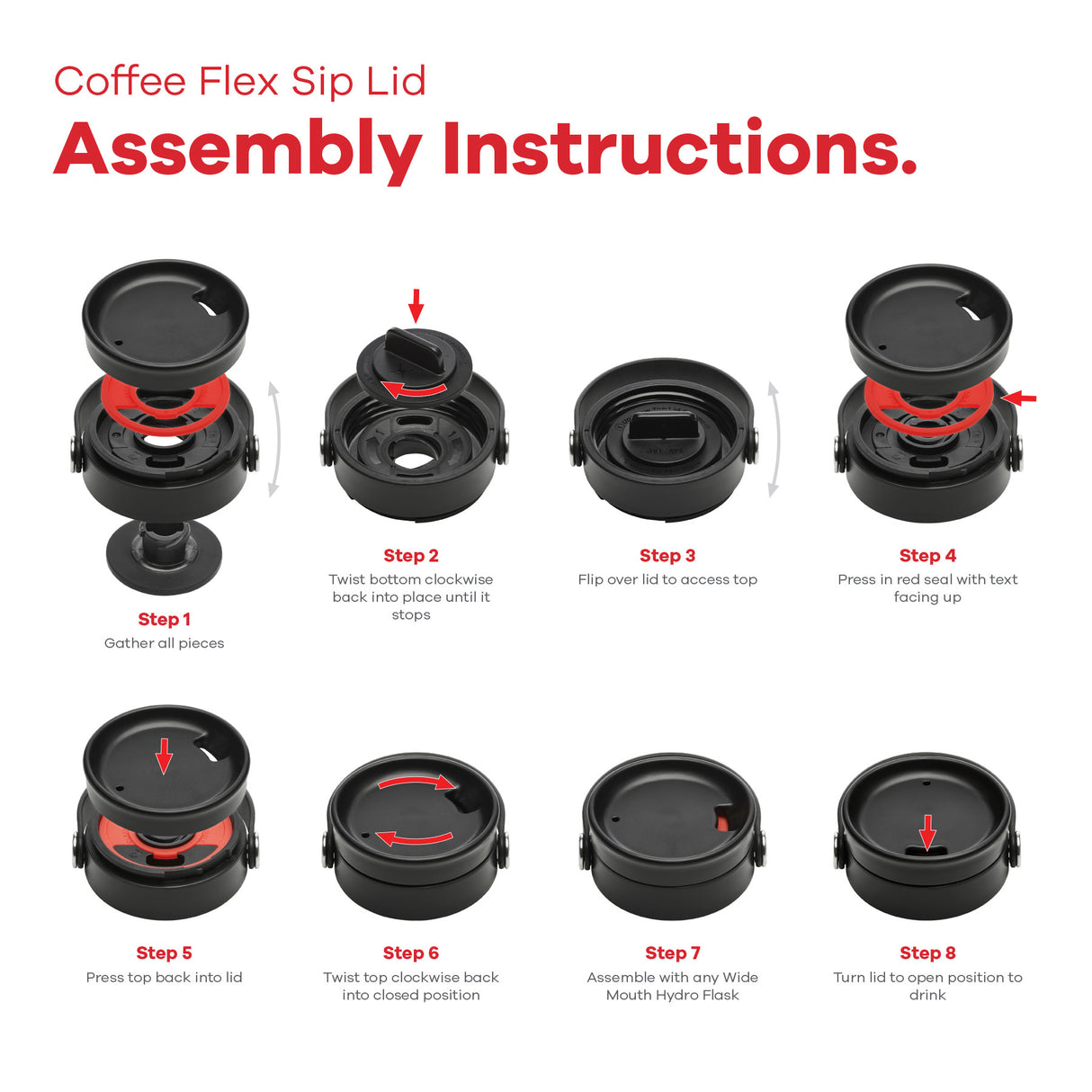 Coffee Flex Sip Lid
Assembly Instructions.

Step 1
Gather all pieces

Step 2
Twist bottom clockwise back into place until it stops

Step 3
Flip over lid to access top

Step 4
Press in red seal with text facing up

Step 5
Press top back into lid

Step 6
Twist top clockwise back into closed position

Step 7
Assemble with any Wide Mouth Hydro Flask

Step 8
Turn lid to open position to drink